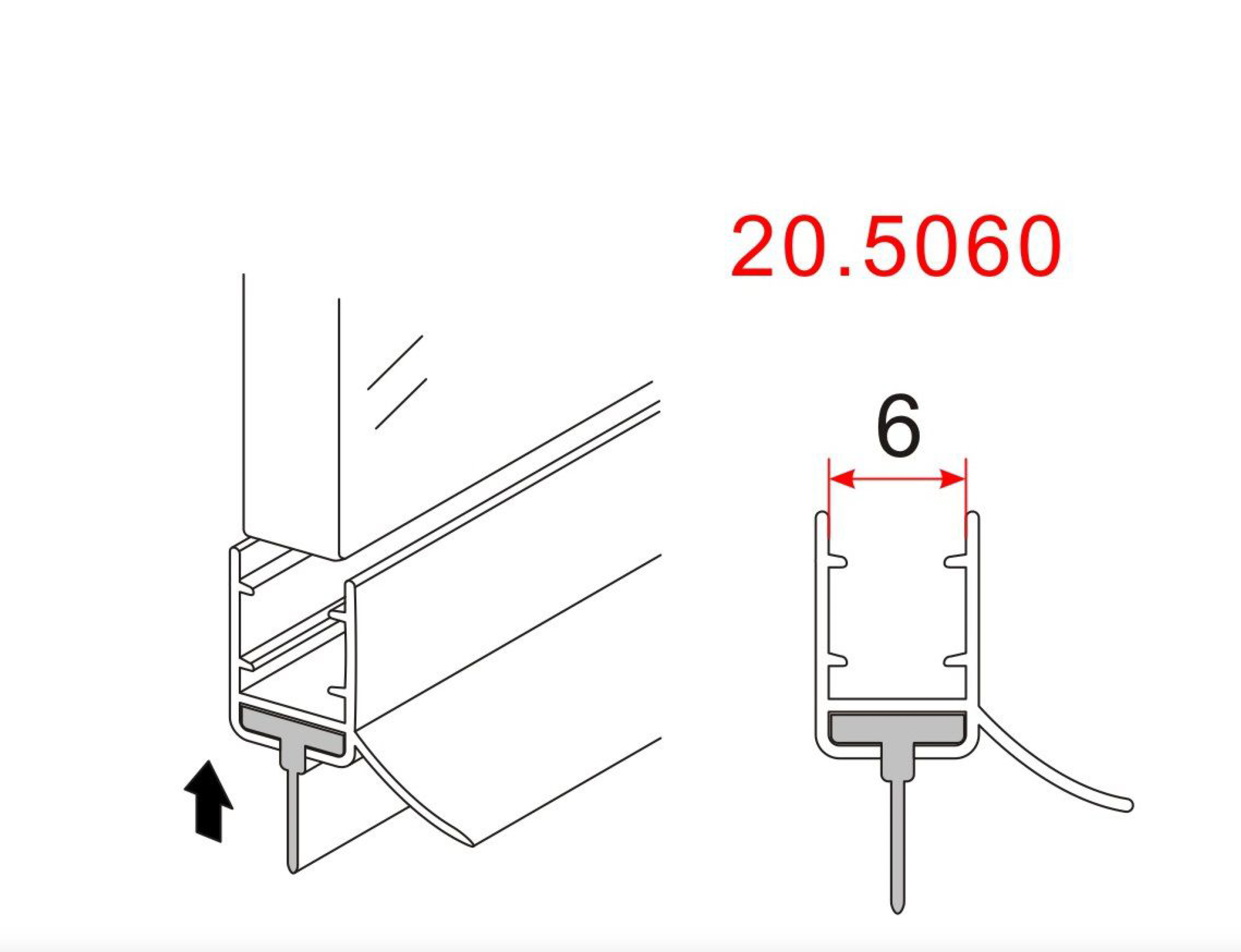 20.5060

6