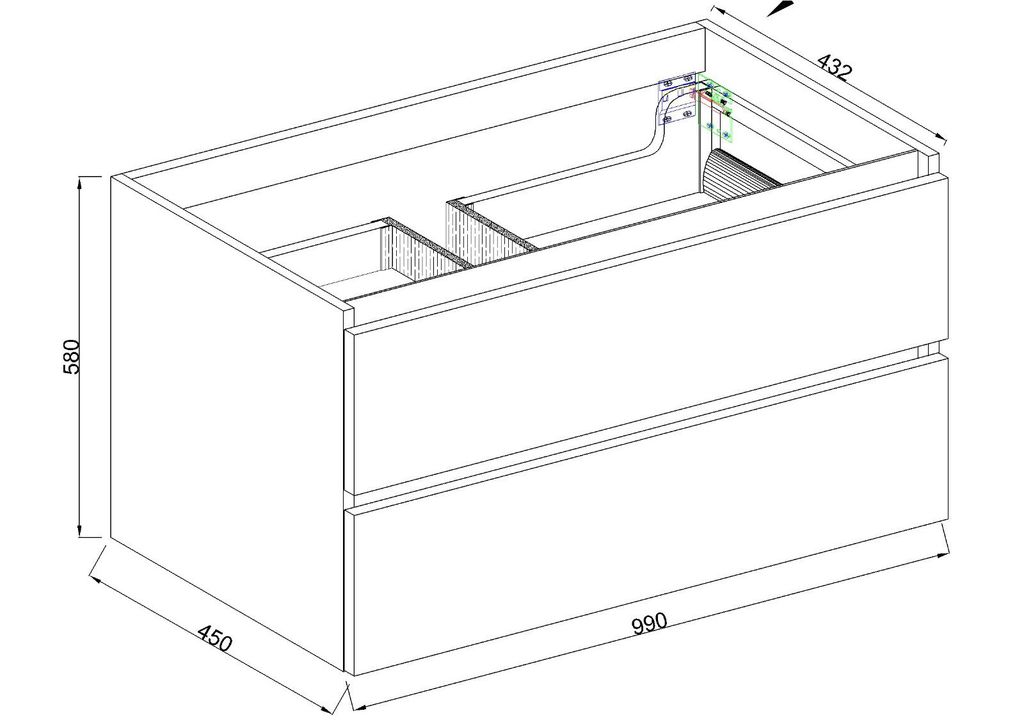 432
580
450
990