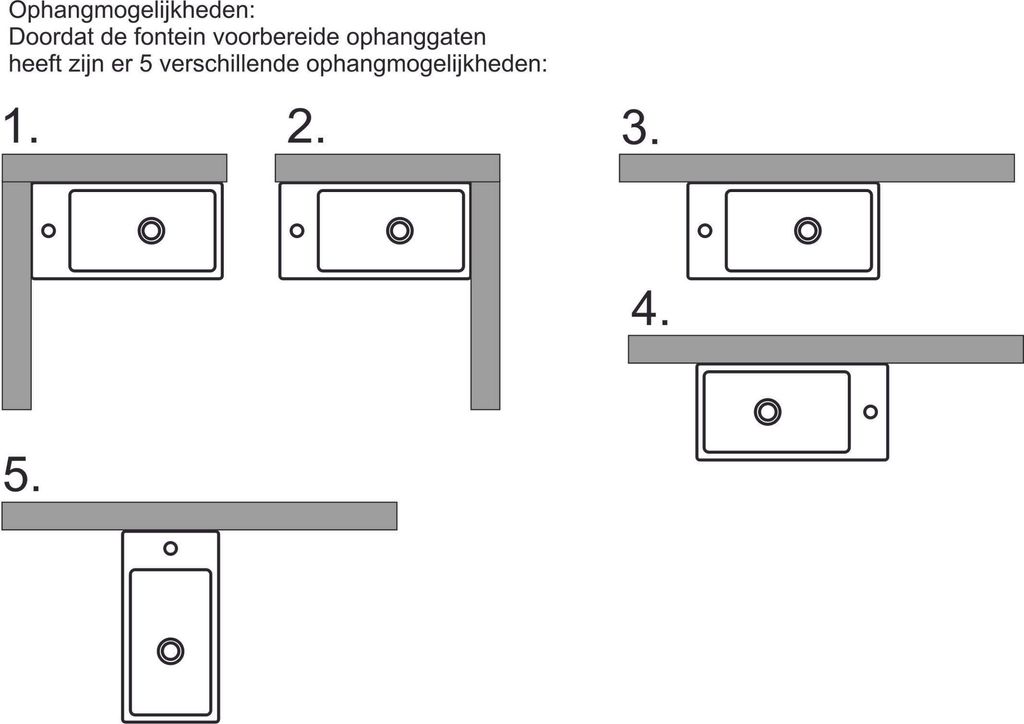 Ophangmogelijkheden:
Doordat de fontein voorbereide ophanggaten heeft zijn er 5 verschillende ophangmogelijkheden:

1.

2.

3.

4.

5.