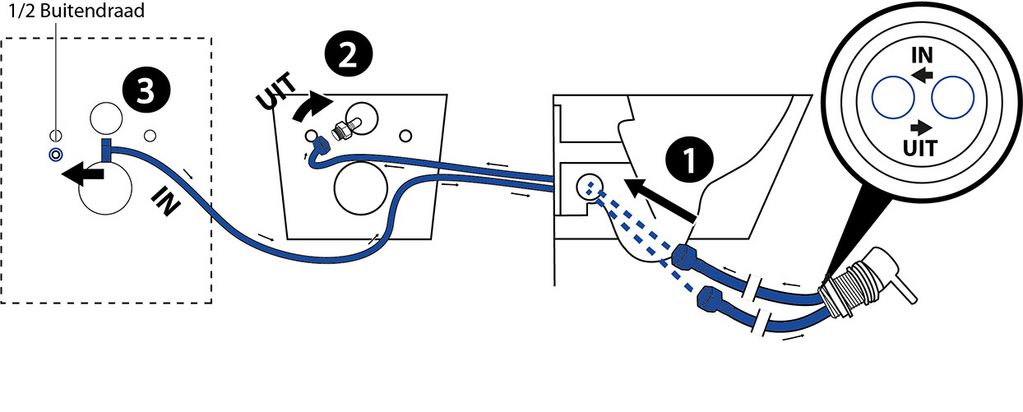 1/2 Buitendraad

3

IN

2

UIT

1

IN

UIT